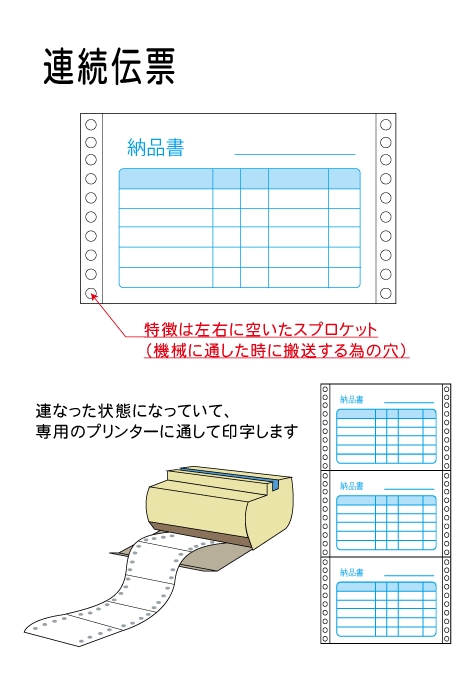 連続伝票

納品書

特徴は左右に空いたスプロケット
（機械に通した時に搬送する為の穴）

連なった状態になっていて、
専用のプリンターに通して印字します

納品書

納品書

納品書